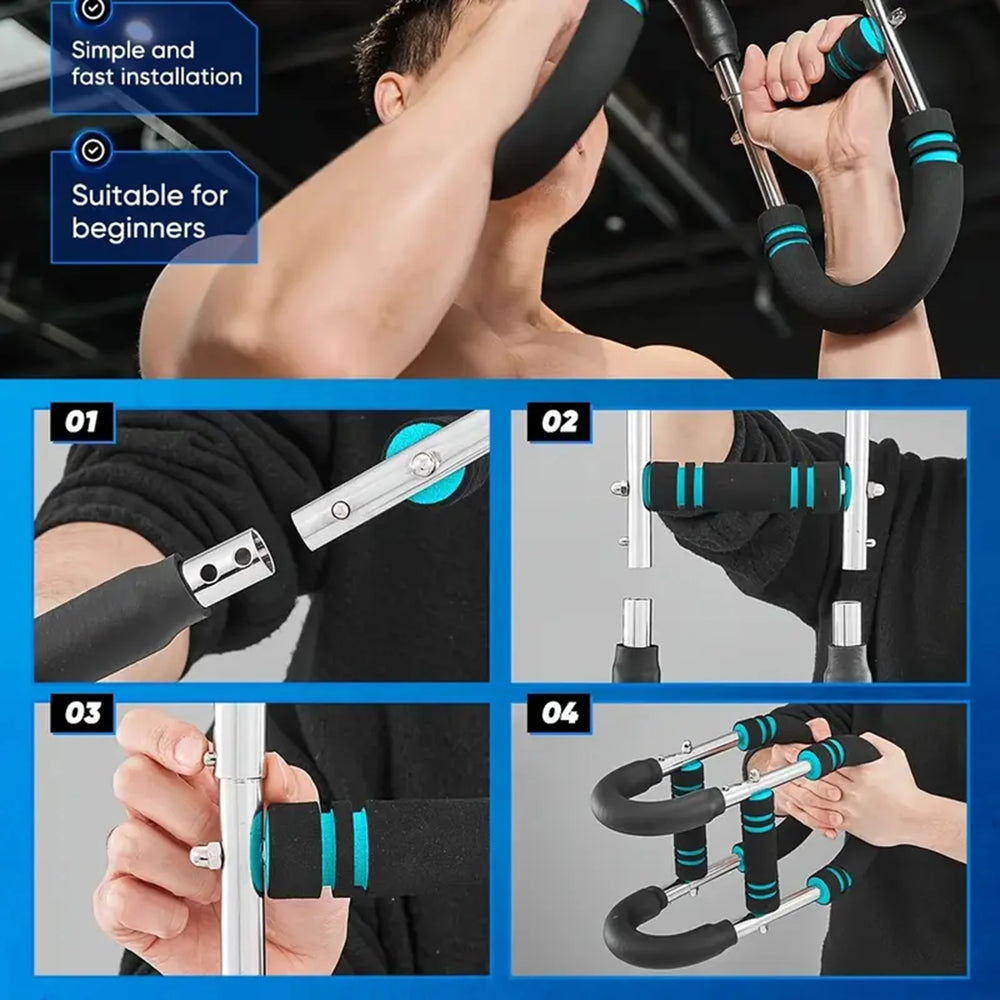 Simple and fast installation

Suitable for beginners

01

02

03

04